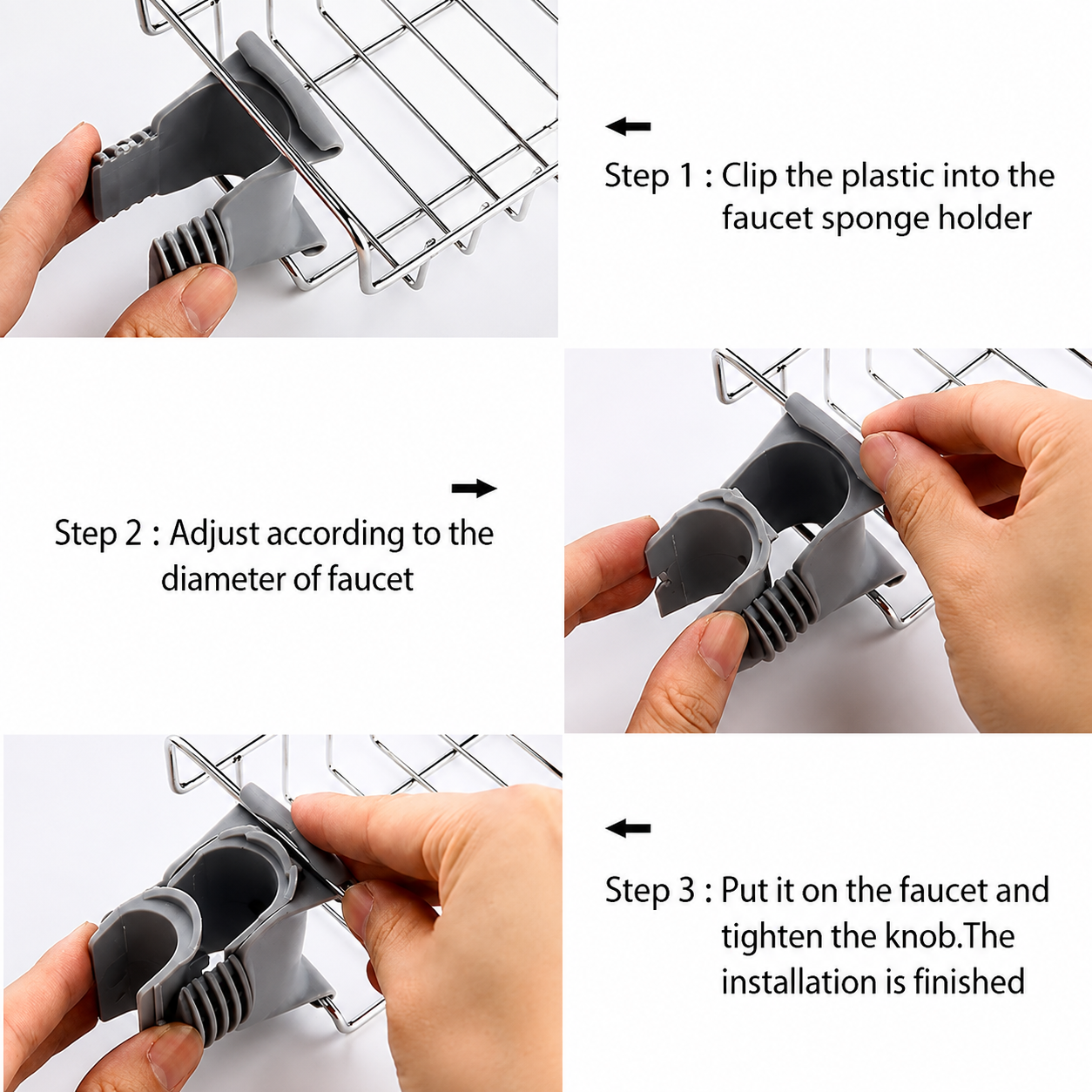 Step 1 : Clip the plastic into the faucet sponge holder

Step 2 : Adjust according to the diameter of faucet

Step 3 : Put it on the faucet and tighten the knob.The installation is finished